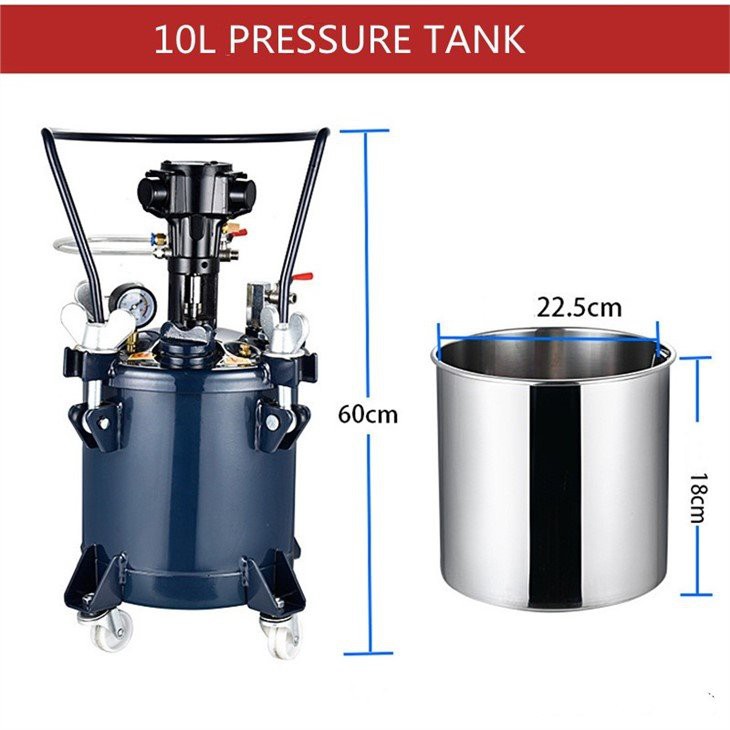 10L PRESSURE TANK

60cm

22.5cm

18cm